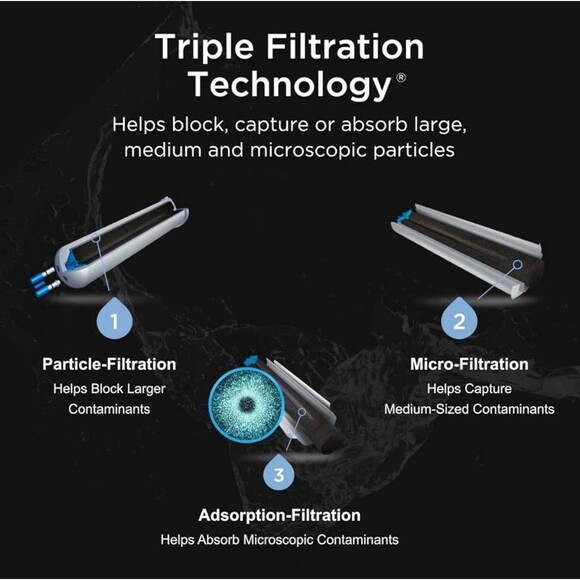 Triple Filtration Technology®

Helps block, capture or absorb large, medium and microscopic particles

1

Particle-Filtration
Helps Block Larger Contaminants

2

Micro-Filtration
Helps Capture Medium-Sized Contaminants

3

Adsorption-Filtration
Helps Absorb Microscopic Contaminants